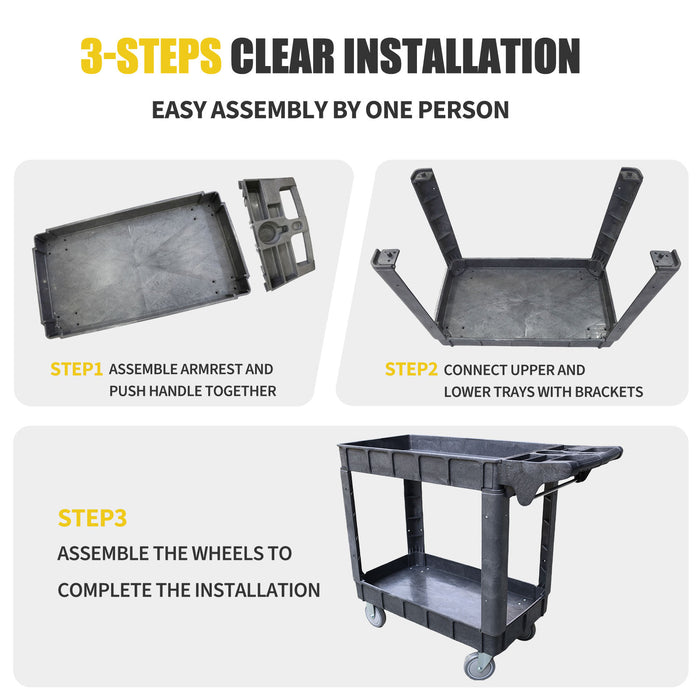 3-STEPS CLEAR INSTALLATION

EASY ASSEMBLY BY ONE PERSON

STEP1 ASSEMBLE ARMREST AND PUSH HANDLE TOGETHER

STEP2 CONNECT UPPER AND LOWER TRAYS WITH BRACKETS

STEP3

ASSEMBLE THE WHEELS TO COMPLETE THE INSTALLATION