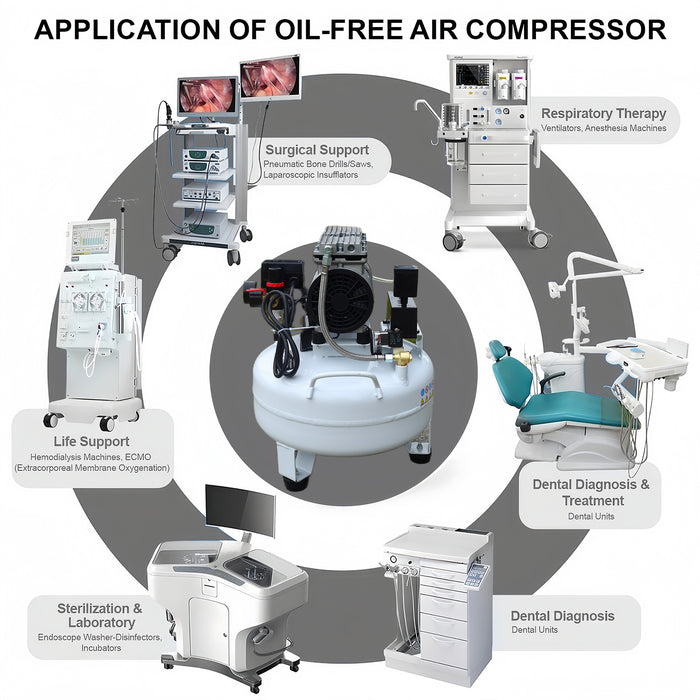 APPLICATION OF OIL-FREE AIR COMPRESSOR

Surgical Support
Pneumatic Bone Drills/Saws, Laparoscopic Insufflators

Respiratory Therapy
Ventilators, Anesthesia Machines

Life Support
Hemodialysis Machines, ECMO (Extracorporeal Membrane Oxygenation)

Dental Diagnosis & Treatment
Dental Units

Sterilization & Laboratory
Endoscope Washer-Disinfectors, Incubators

Dental Diagnosis
Dental Units