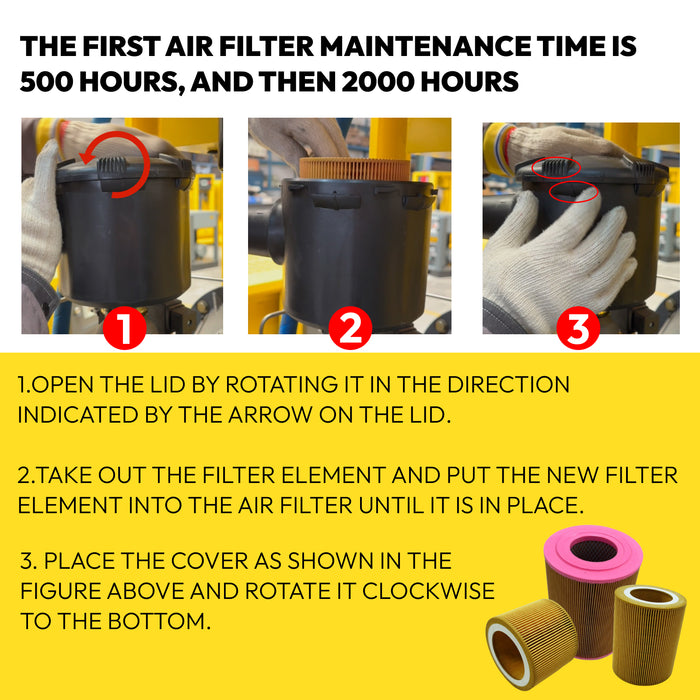 THE FIRST AIR FILTER MAINTENANCE TIME IS 500 HOURS, AND THEN 2000 HOURS

1

2

3

1.OPEN THE LID BY ROTATING IT IN THE DIRECTION INDICATED BY THE ARROW ON THE LID.

2.TAKE OUT THE FILTER ELEMENT AND PUT THE NEW FILTER ELEMENT INTO THE AIR FILTER UNTIL IT IS IN PLACE.

3. PLACE THE COVER AS SHOWN IN THE FIGURE ABOVE AND ROTATE IT CLOCKWISE TO THE BOTTOM.